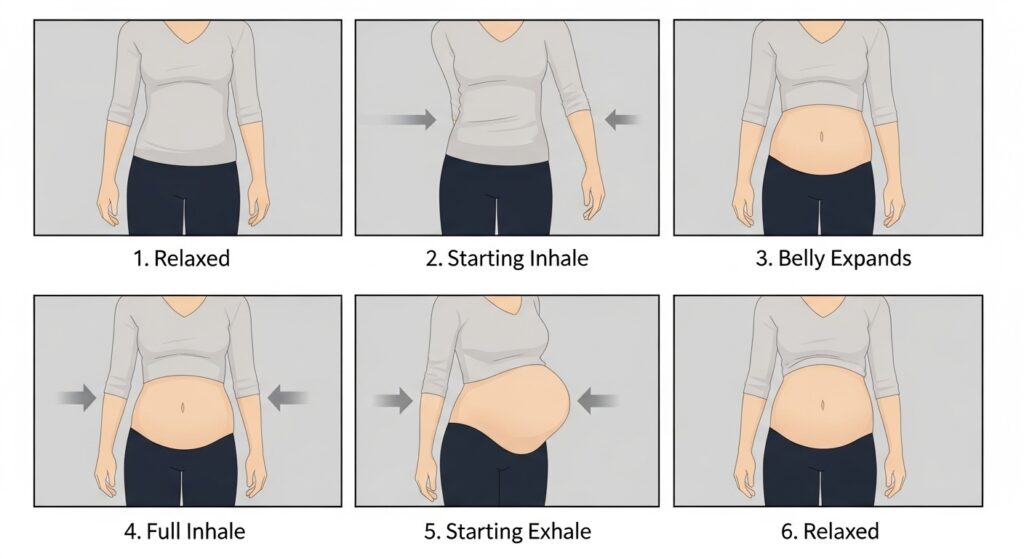 1. Relaxed

2. Starting Inhale

3. Belly Expands

4. Full Inhale

5. Starting Exhale

6. Relaxed